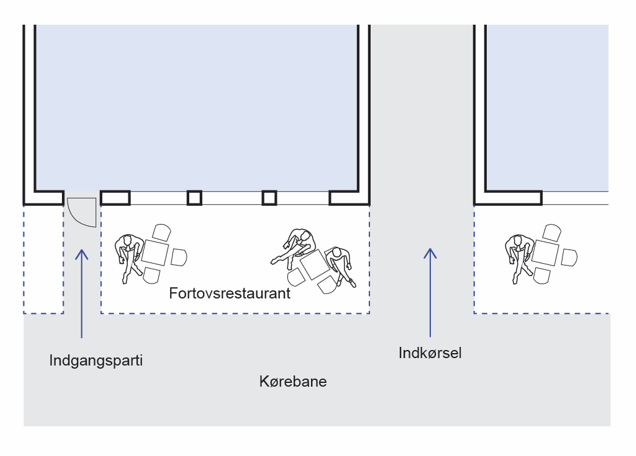 Fortovsrestaurant

Indgangsparti

Indkørsel

Kørebane